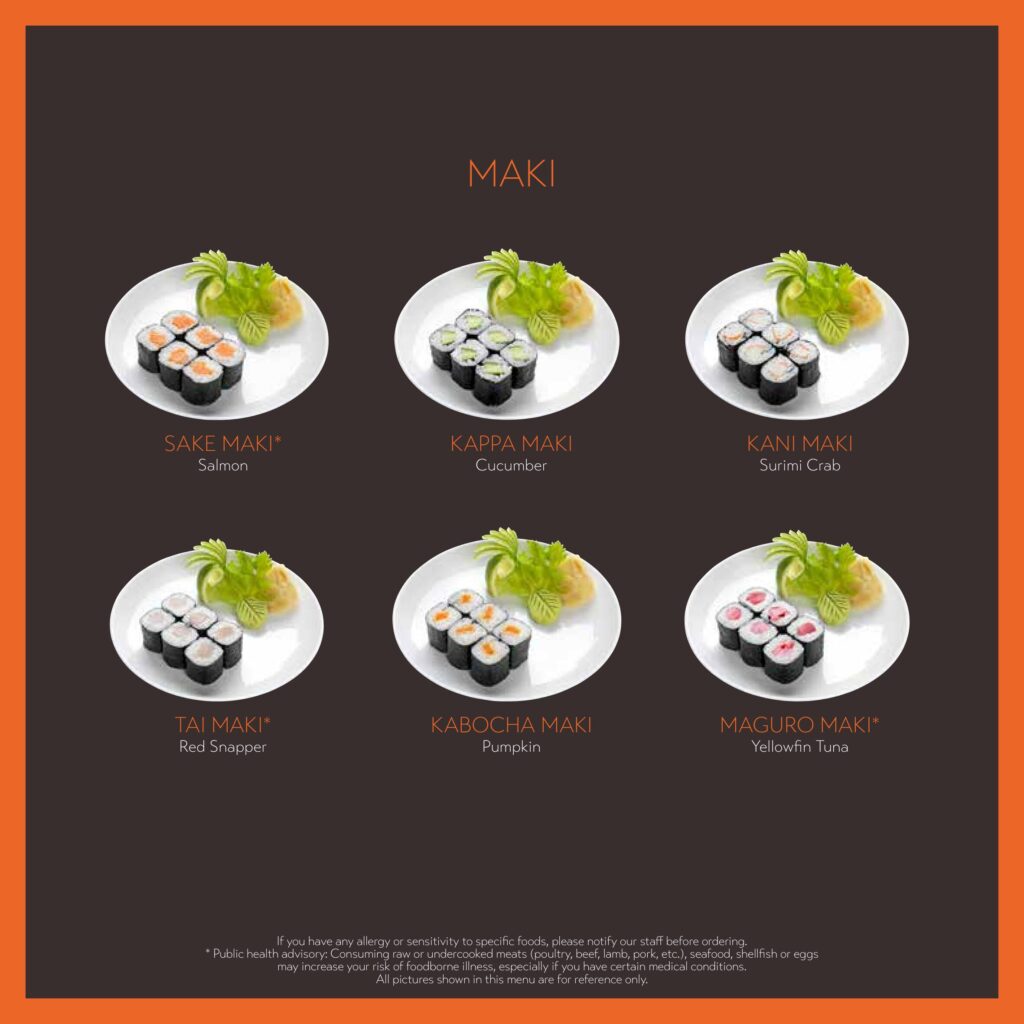 MAKI

SAKE MAKI*
Salmon

KAPPA MAKI
Cucumber

KANI MAKI
Surimi Crab

TAI MAKI*
Red Snapper

KABOCHA MAKI
Pumpkin

MAGURO MAKI*
Yellowfin Tuna

If you have any allergy or sensitivity to specific foods, please notify our staff before ordering.
* Public health advisory: Consuming raw or undercooked meats (poultry, beef, lamb, pork, etc.), seafood, shellfish or eggs may increase your risk of foodborne illness, especially if you have certain medical conditions.
All pictures shown in this menu are for reference only.